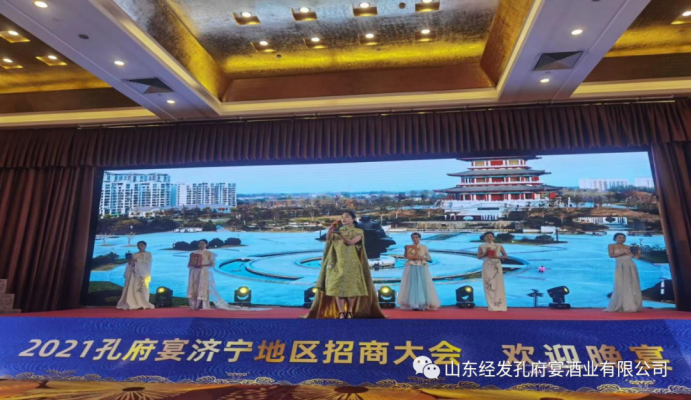 2021孔府宴济宁地区招商大会 欢迎晚宴

山东经发孔府宴酒业有限公司