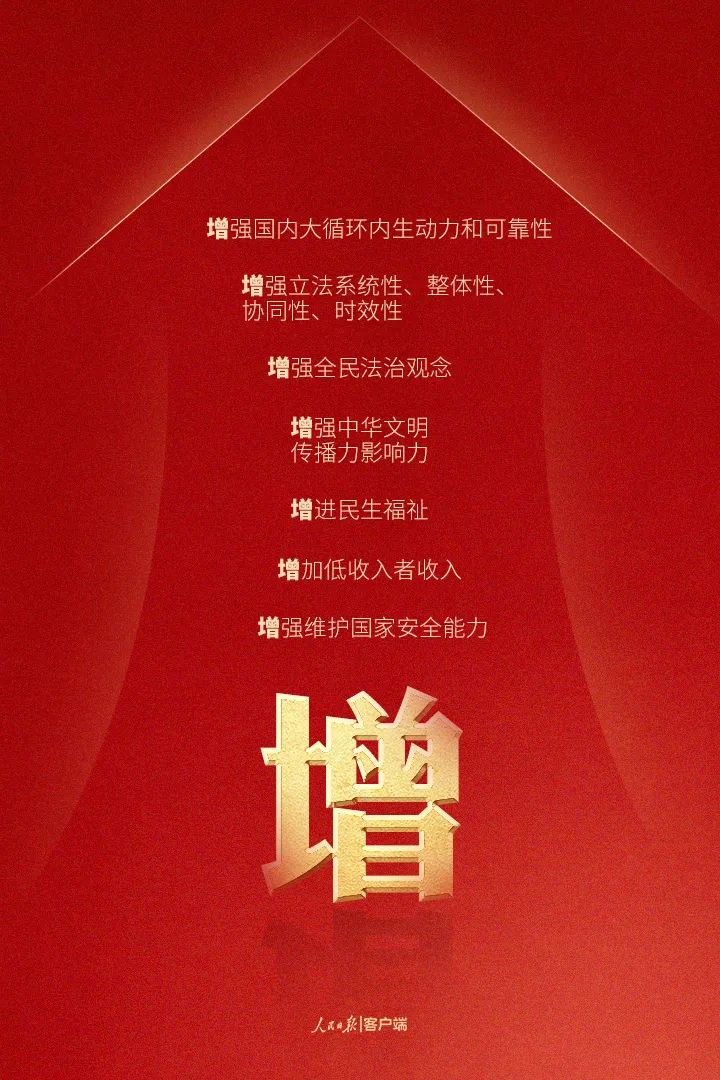 增强国内大循环内生动力和可靠性

增强立法系统性、整体性、协同性、时效性

增强全民法治观念

增强中华文明传播力影响力

增进民生福祉

增加低收入者收入

增强维护国家安全能力

增

人民日报|客户端