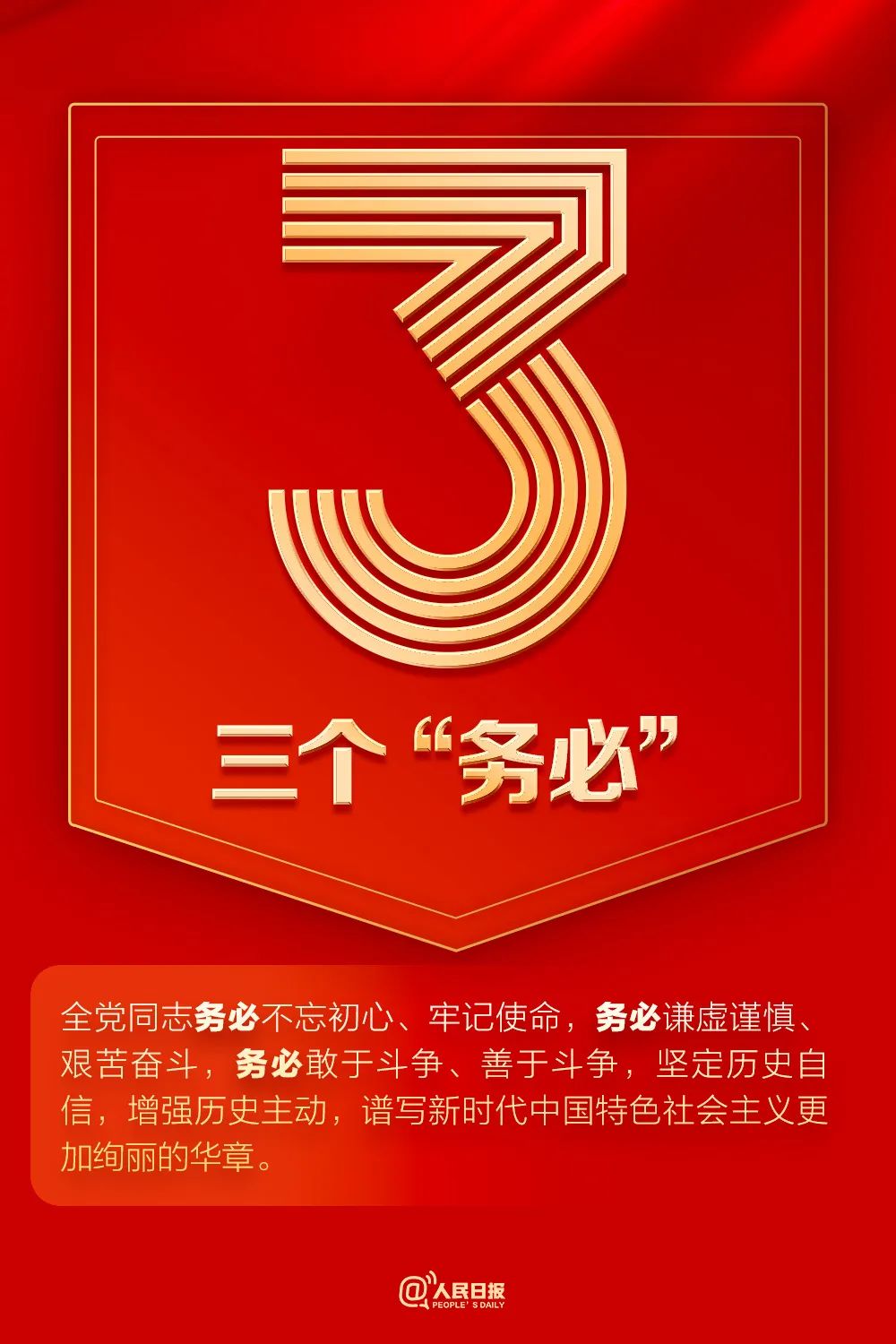 3

三个“务必”

全党同志务必不忘初心、牢记使命，务必谦虚谨慎、艰苦奋斗，务必敢于斗争、善于斗争，坚定历史自信，增强历史主动，谱写新时代中国特色社会主义更加绚丽的华章。

@人民日报
PEOPLE'S DAILY