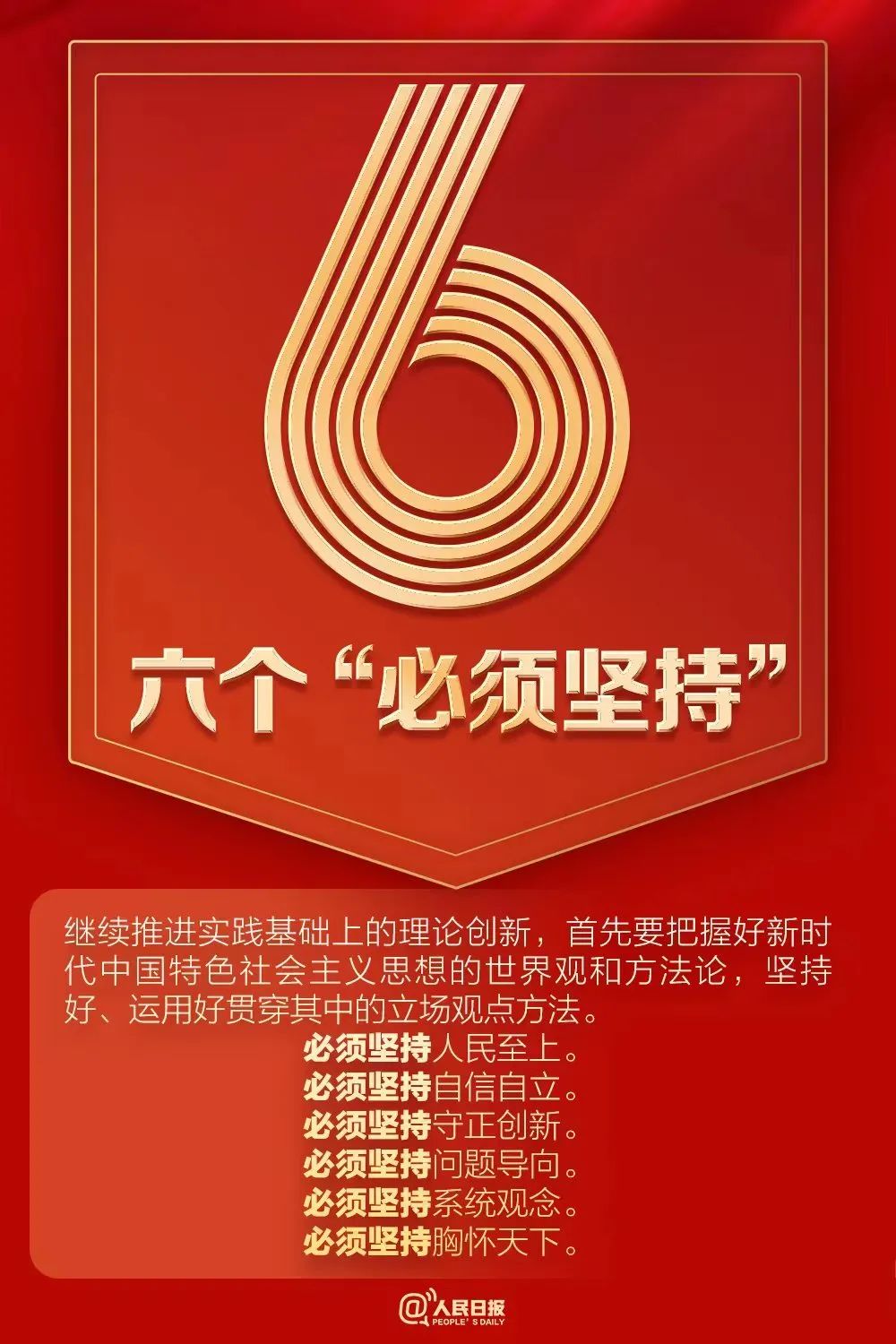 6

六个“必须坚持”

继续推进实践基础上的理论创新，首先要把握好新时代中国特色社会主义思想的世界观和方法论，坚持好、运用好贯穿其中的立场观点方法。

必须坚持人民至上。
必须坚持自信自立。
必须坚持守正创新。
必须坚持问题导向。
必须坚持系统观念。
必须坚持胸怀天下。

@人民日报
PEOPLE'S DAILY