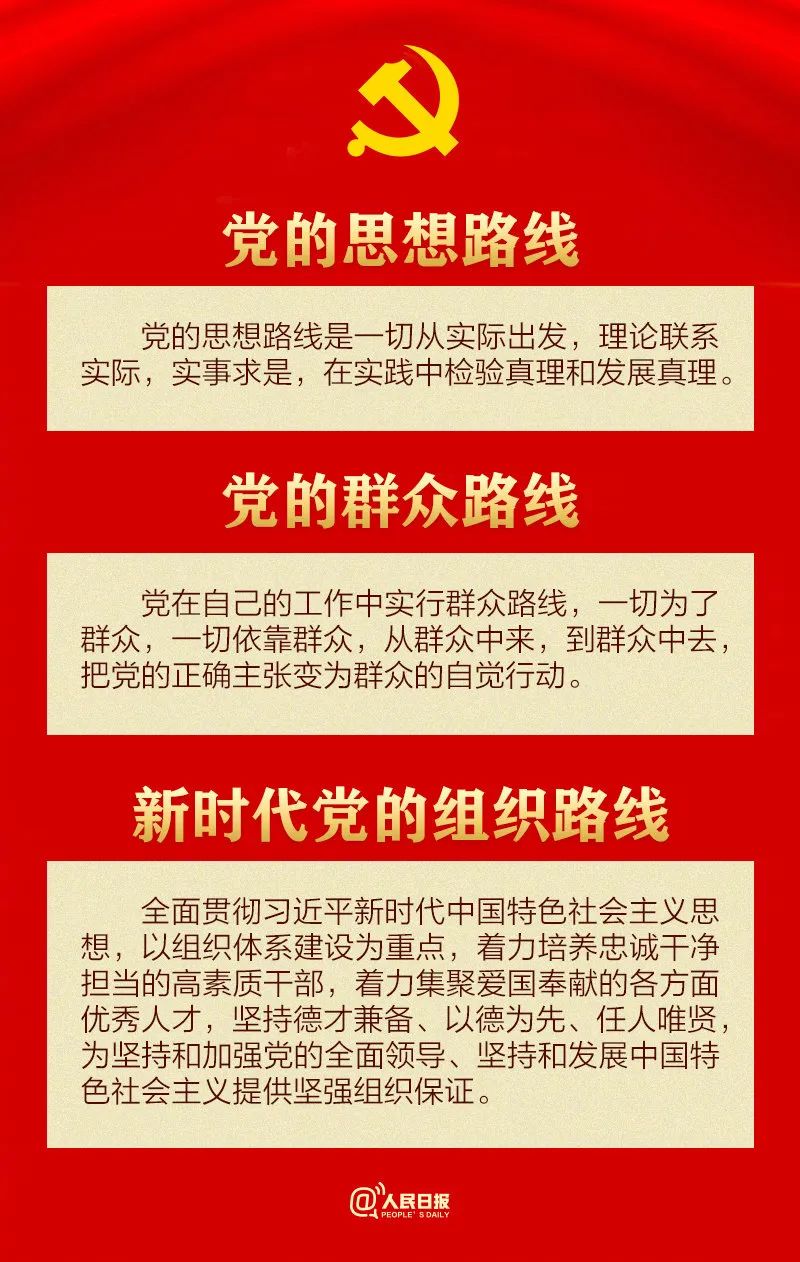 党的思想路线

党的思想路线是一切从实际出发，理论联系实际，实事求是，在实践中检验真理和发展真理。

党的群众路线

党在自己的工作中实行群众路线，一切为了群众，一切依靠群众，从群众中来，到群众中去，把党的正确主张变为群众的自觉行动。

新时代党的组织路线

全面贯彻习近平新时代中国特色社会主义思想，以组织体系建设为重点，着力培养忠诚干净担当的高素质干部，着力集聚爱国奉献的各方面优秀人才，坚持德才兼备、以德为先、任人唯贤，为坚持和加强党的全面领导、坚持和发展中国特色社会主义提供坚强组织保证。

@人民日报
PEOPLE'S DAILY