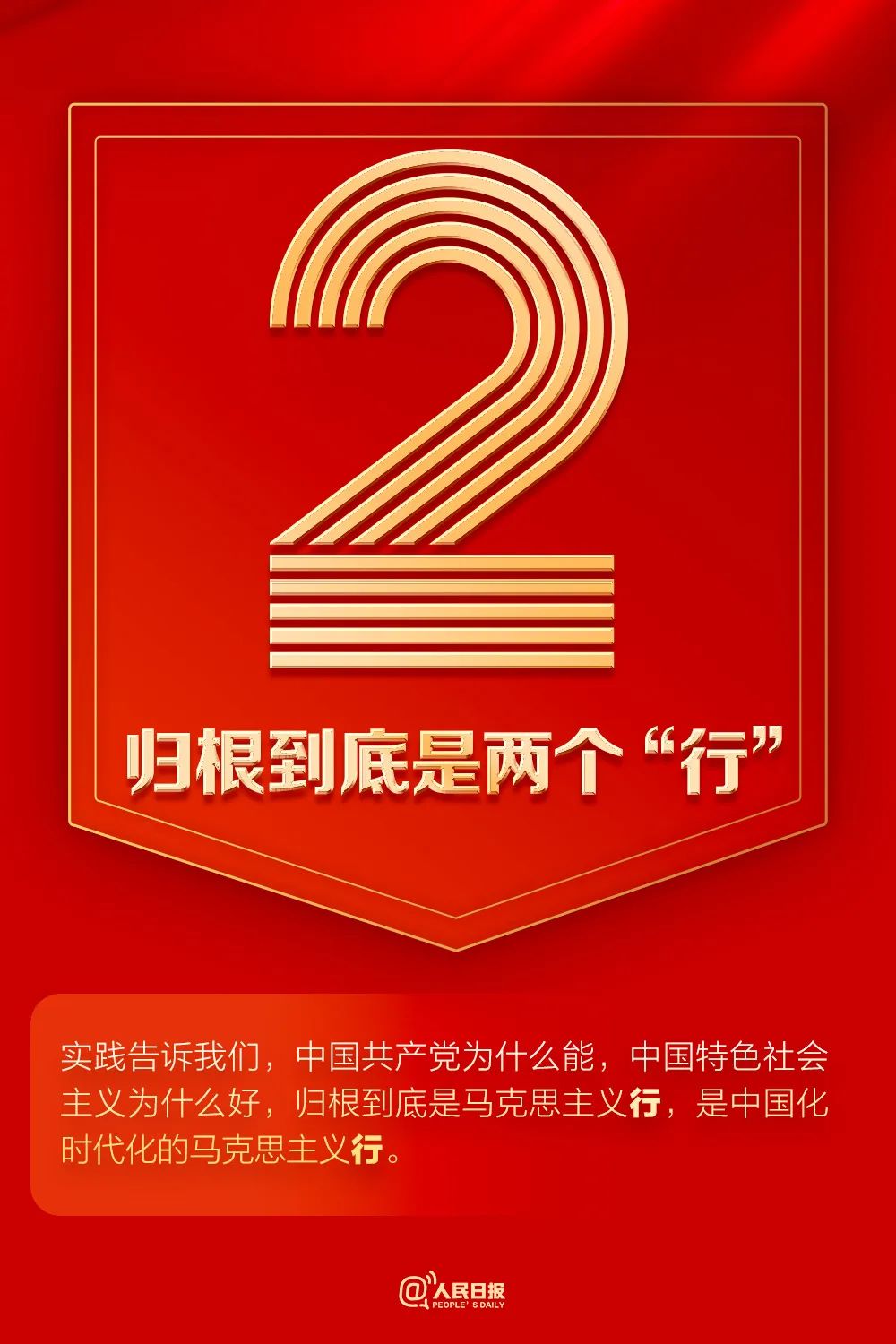 2

归根到底是两个“行”

实践告诉我们，中国共产党为什么能，中国特色社会主义为什么好，归根到底是马克思主义行，是中国化时代化的马克思主义行。

@人民日报
PEOPLE'S DAILY