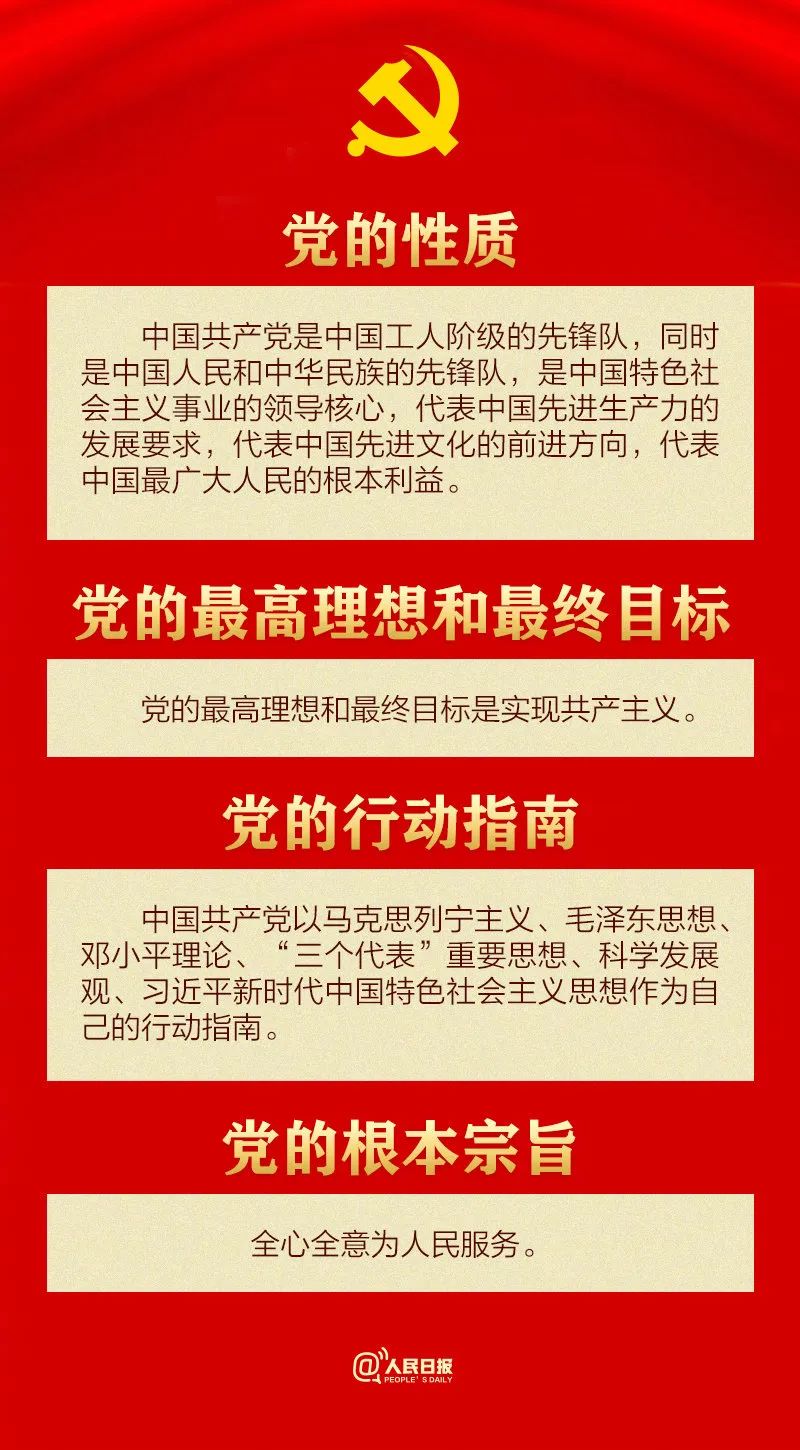 党的性质

中国共产党是中国工人阶级的先锋队，同时是中国人民和中华民族的先锋队，是中国特色社会主义事业的领导核心，代表中国先进生产力的发展要求，代表中国先进文化的前进方向，代表中国最广大人民的根本利益。

党的最高理想和最终目标

党的最高理想和最终目标是实现共产主义。

党的行动指南

中国共产党以马克思列宁主义、毛泽东思想、邓小平理论、“三个代表”重要思想、科学发展观、习近平新时代中国特色社会主义思想作为自己的行动指南。

党的根本宗旨

全心全意为人民服务。

@人民日报
PEOPLE'S DAILY