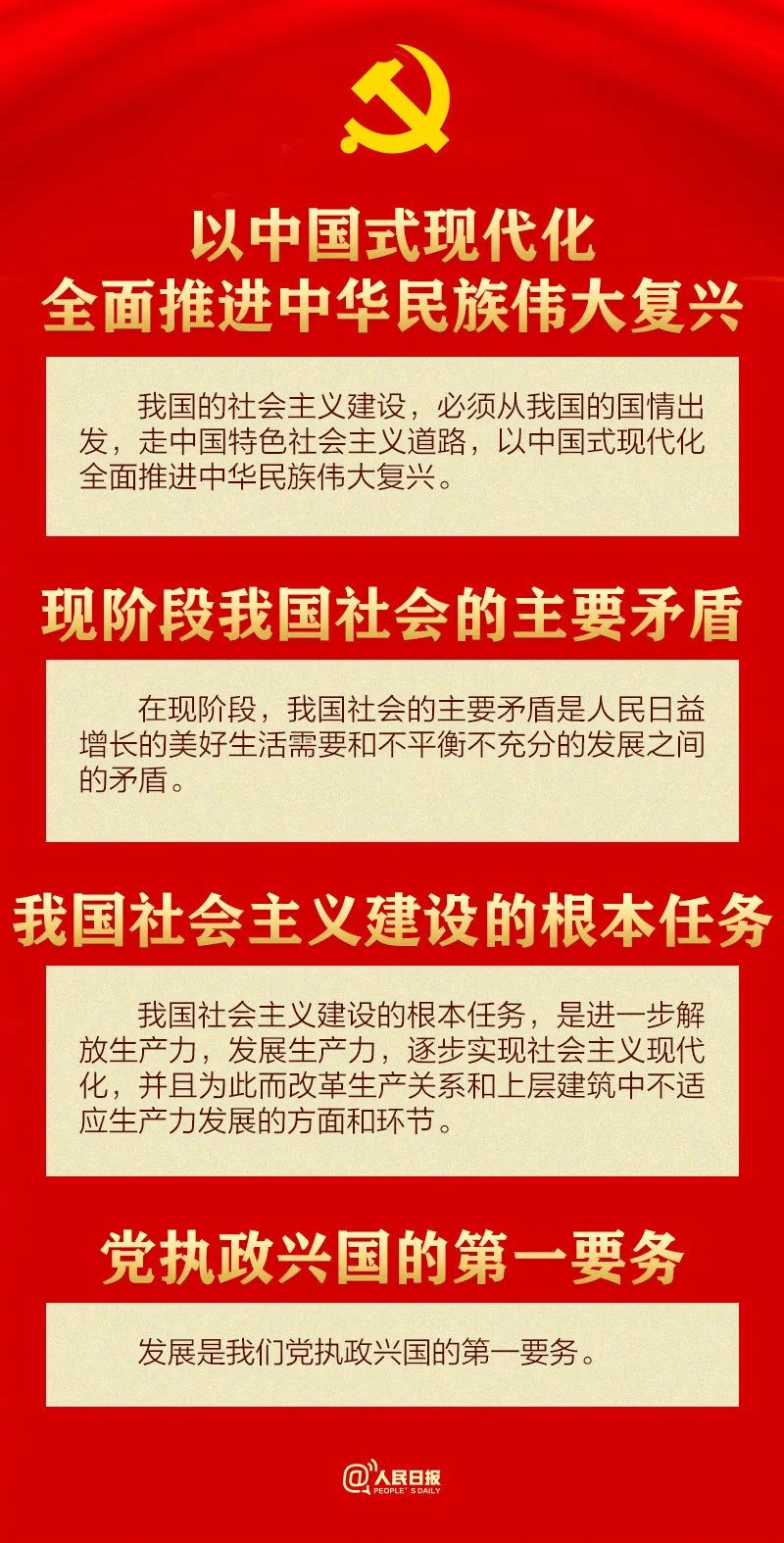 以中国式现代化
全面推进中华民族伟大复兴

我国的社会主义建设，必须从我国的国情出发，走中国特色社会主义道路，以中国式现代化全面推进中华民族伟大复兴。

现阶段我国社会的主要矛盾

在现阶段，我国社会的主要矛盾是人民日益增长的美好生活需要和不平衡不充分的发展之间的矛盾。

我国社会主义建设的根本任务

我国社会主义建设的根本任务，是进一步解放生产力，发展生产力，逐步实现社会主义现代化，并且为此而改革生产关系和上层建筑中不适应生产力发展的方面和环节。

党执政兴国的第一要务

发展是我们党执政兴国的第一要务。

@人民日报
PEOPLE'S DAILY