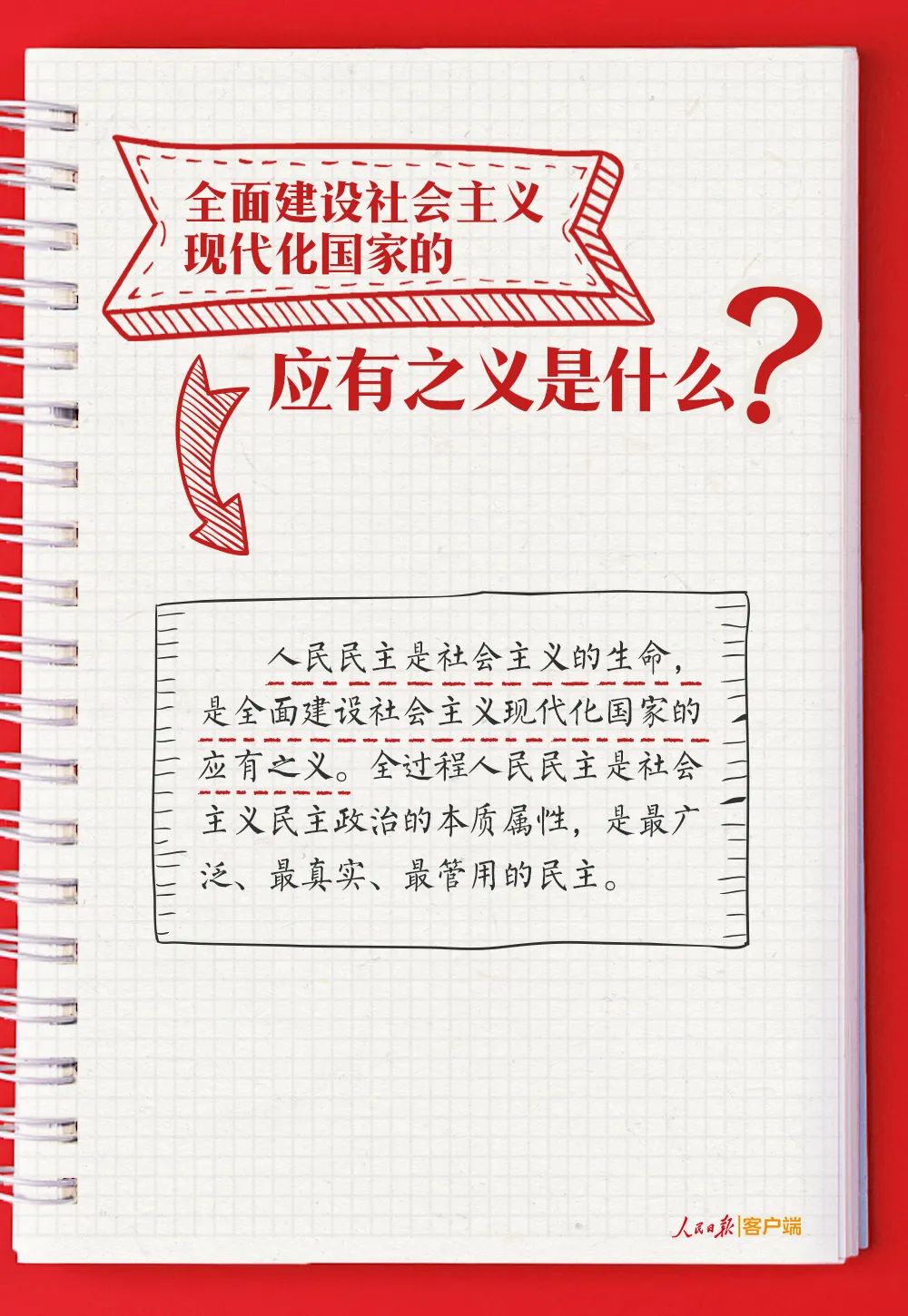 全面建设社会主义现代化国家的

应有之义是什么？

人民民主是社会主义的生命，是全面建设社会主义现代化国家的应有之义。全过程人民民主是社会主义民主政治的本质属性，是最广泛、最真实、最管用的民主。

人民日报|客户端