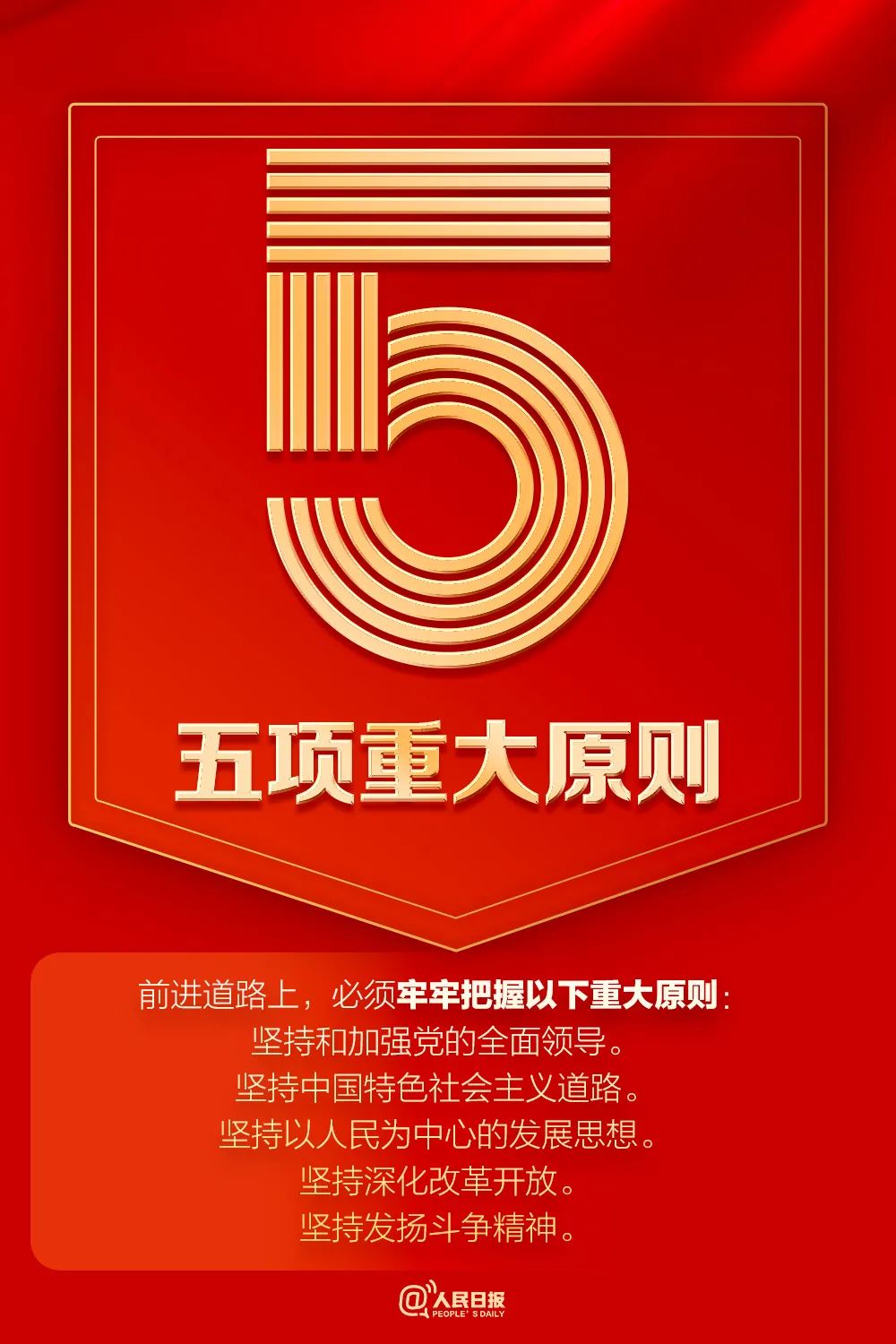 5

五项重大原则

前进道路上，必须牢牢把握以下重大原则：
坚持和加强党的全面领导。
坚持中国特色社会主义道路。
坚持以人民为中心的发展思想。
坚持深化改革开放。
坚持发扬斗争精神。

@人民日报
PEOPLE'S DAILY