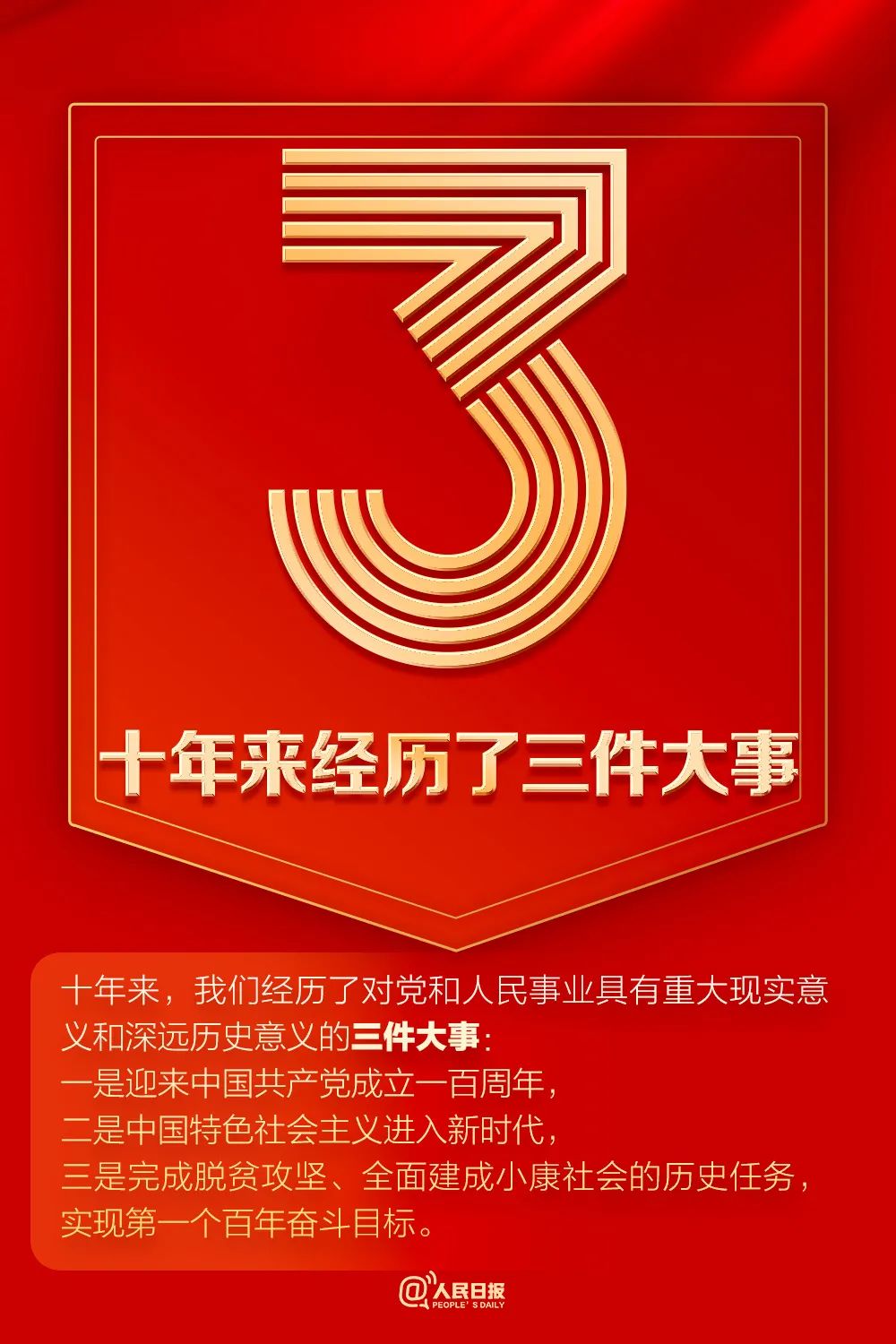 3

十年来经历了三件大事

十年来，我们经历了对党和人民事业具有重大现实意义和深远历史意义的三件大事：
一是迎来中国共产党成立一百周年，
二是中国特色社会主义进入新时代，
三是完成脱贫攻坚、全面建成小康社会的历史任务，实现第一个百年奋斗目标。

@人民日报
PEOPLE'S DAILY