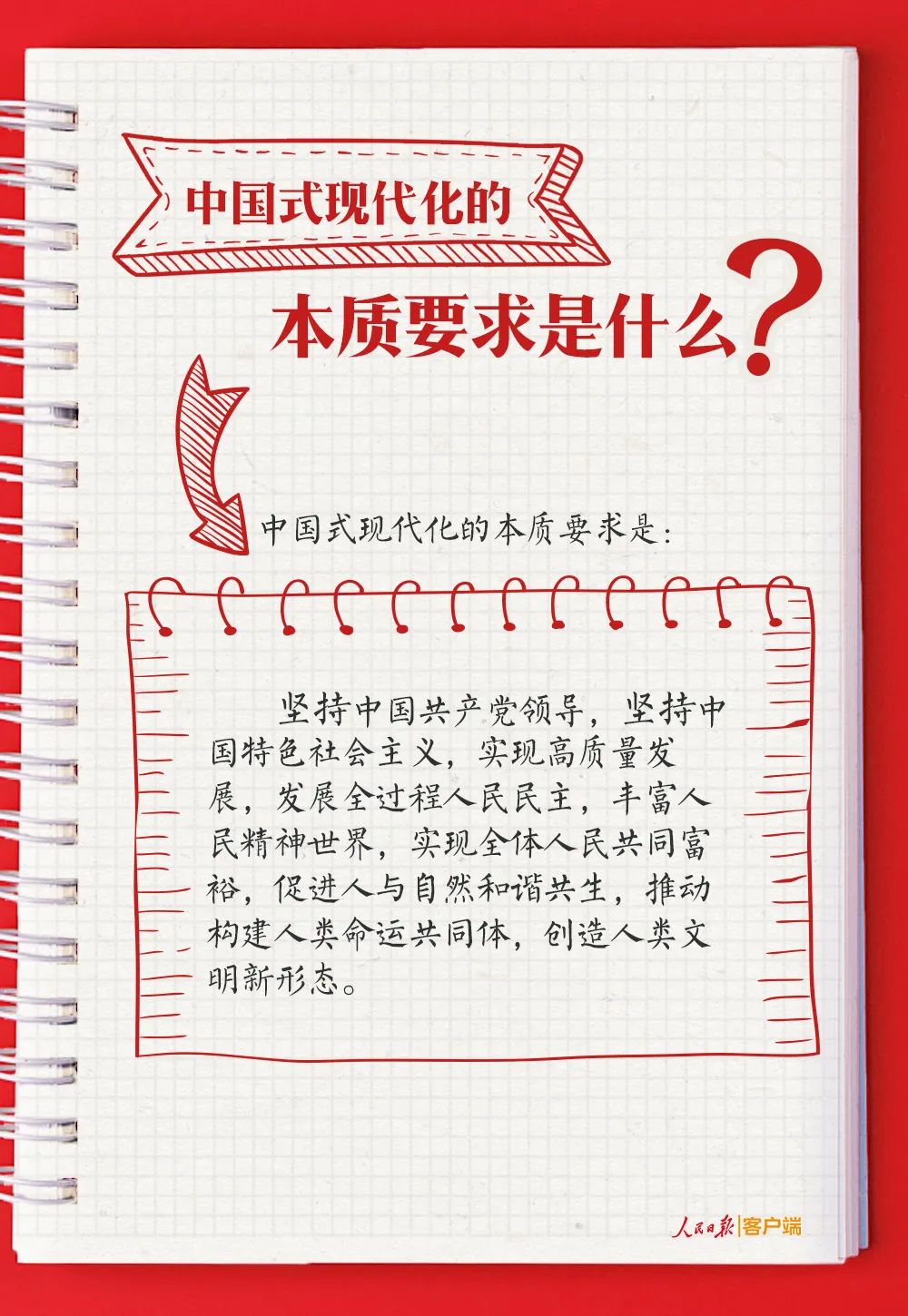 中国式现代化的

本质要求是什么?

中国式现代化的本质要求是:

坚持中国共产党领导,坚持中国特色社会主义,实现高质量发展,发展全过程人民民主,丰富人民精神世界,实现全体人民共同富裕,促进人与自然和谐共生,推动构建人类命运共同体,创造人类文明新形态。

人民日报|客户端