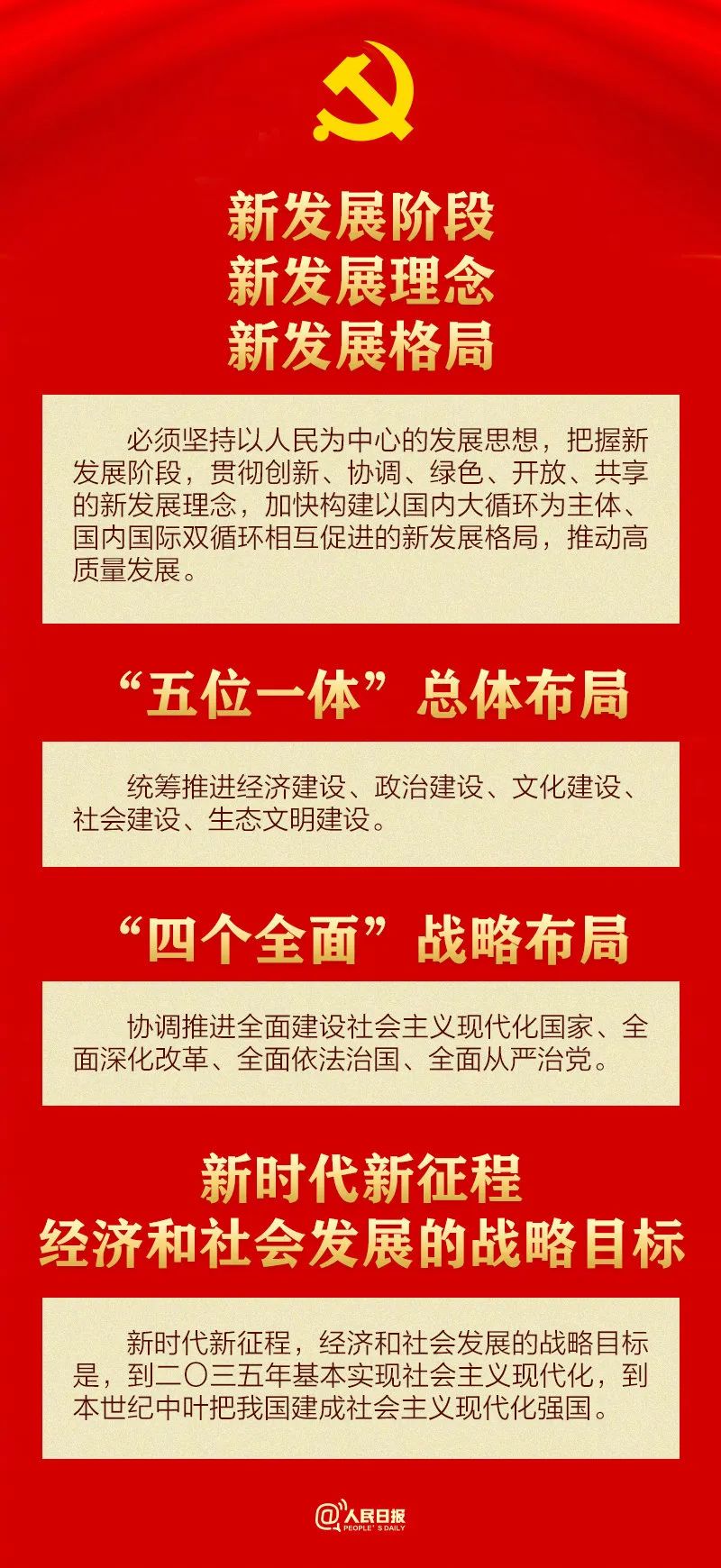 新发展阶段
新发展理念
新发展格局

必须坚持以人民为中心的发展思想，把握新发展阶段，贯彻创新、协调、绿色、开放、共享的新发展理念，加快构建以国内大循环为主体、国内国际双循环相互促进的新发展格局，推动高质量发展。

“五位一体”总体布局

统筹推进经济建设、政治建设、文化建设、社会建设、生态文明建设。

“四个全面”战略布局

协调推进全面建设社会主义现代化国家、全面深化改革、全面依法治国、全面从严治党。

新时代新征程
经济和社会发展的战略目标

新时代新征程，经济和社会发展的战略目标是，到二〇三五年基本实现社会主义现代化，到本世纪中叶把我国建成社会主义现代化强国。

@人民日报
PEOPLE'S DAILY