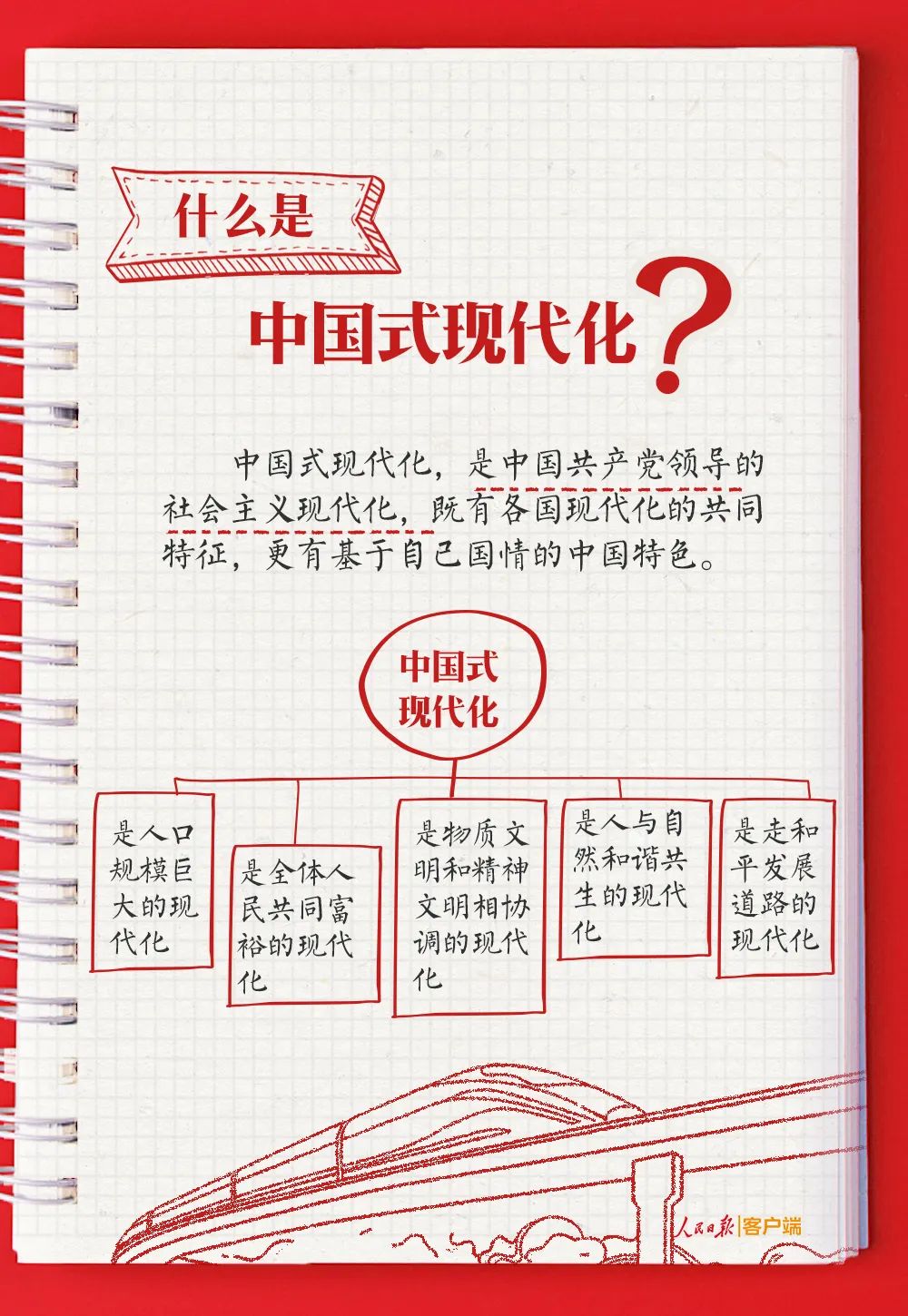 什么是

中国式现代化？

中国式现代化，是中国共产党领导的社会主义现代化，既有各国现代化的共同特征，更有基于自己国情的中国特色。

中国式现代化

是人口规模巨大的现代化

是全体人民共同富裕的现代化

是物质文明和精神文明相协调的现代化

是人与自然和谐共生的现代化

是走和平发展道路的现代化

人民日报|客户端