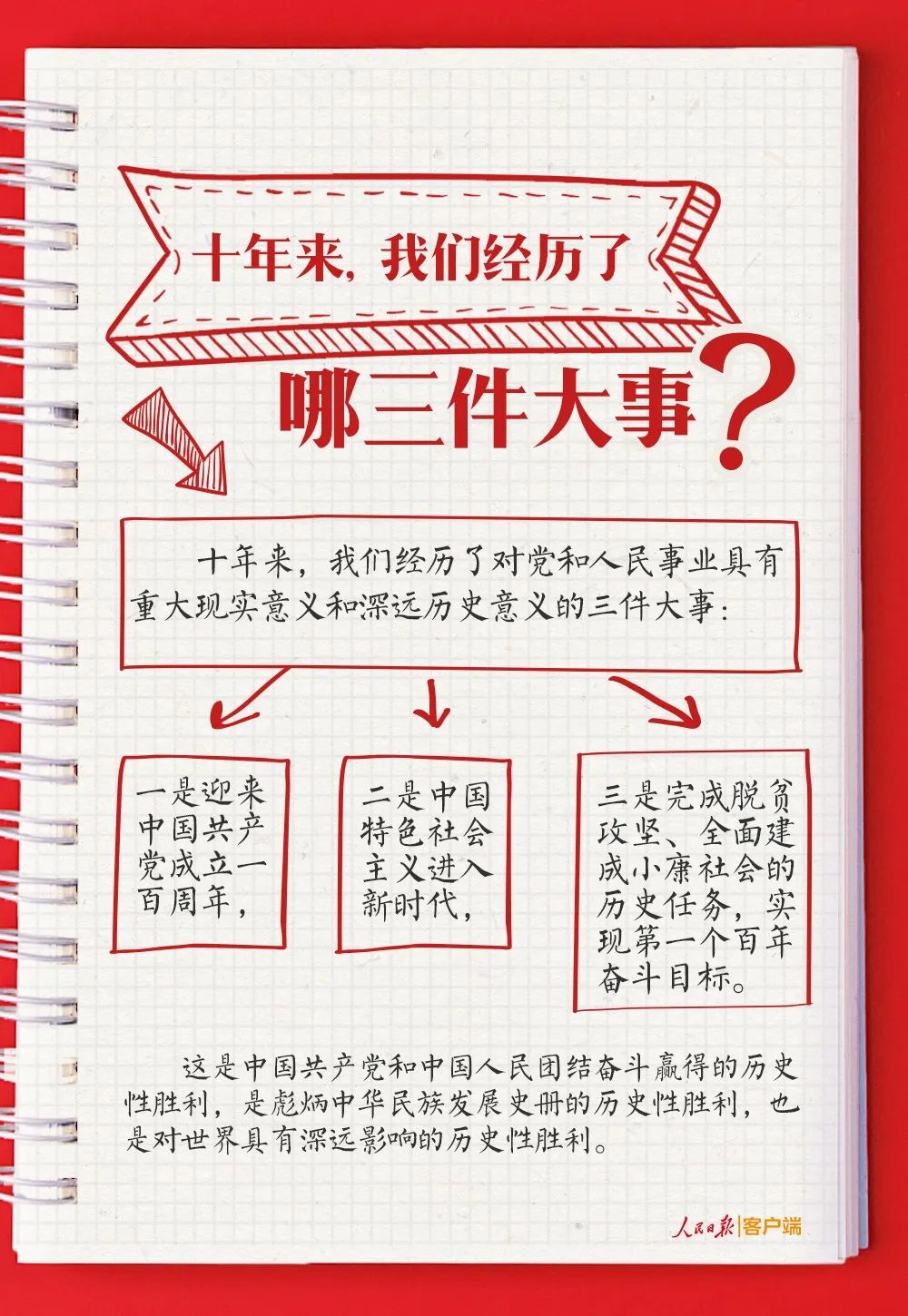 十年来，我们经历了

哪三件大事？

十年来，我们经历了对党和人民事业具有重大现实意义和深远历史意义的三件大事：

一是迎来中国共产党成立一百周年，

二是中国特色社会主义进入新时代，

三是完成脱贫攻坚、全面建成小康社会的历史任务，实现第一个百年奋斗目标。

这是中国共产党和中国人民团结奋斗赢得的历史性胜利，是彪炳中华民族发展史册的历史性胜利，也是对世界具有深远影响的历史性胜利。

人民日报|客户端