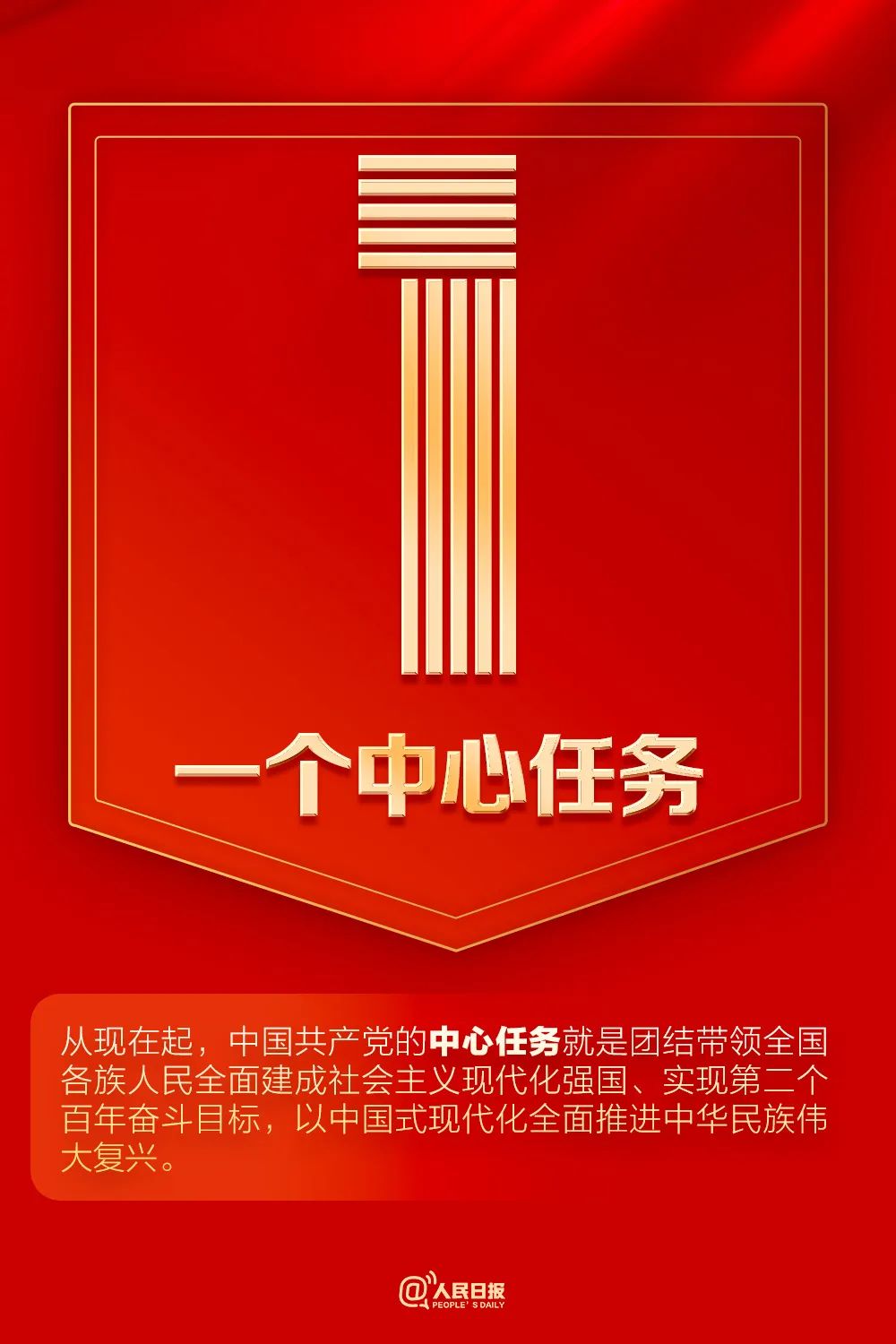 1

一个中心任务

从现在起，中国共产党的中心任务就是团结带领全国各族人民全面建成社会主义现代化强国、实现第二个百年奋斗目标，以中国式现代化全面推进中华民族伟大复兴。

@人民日报
PEOPLE'S DAILY