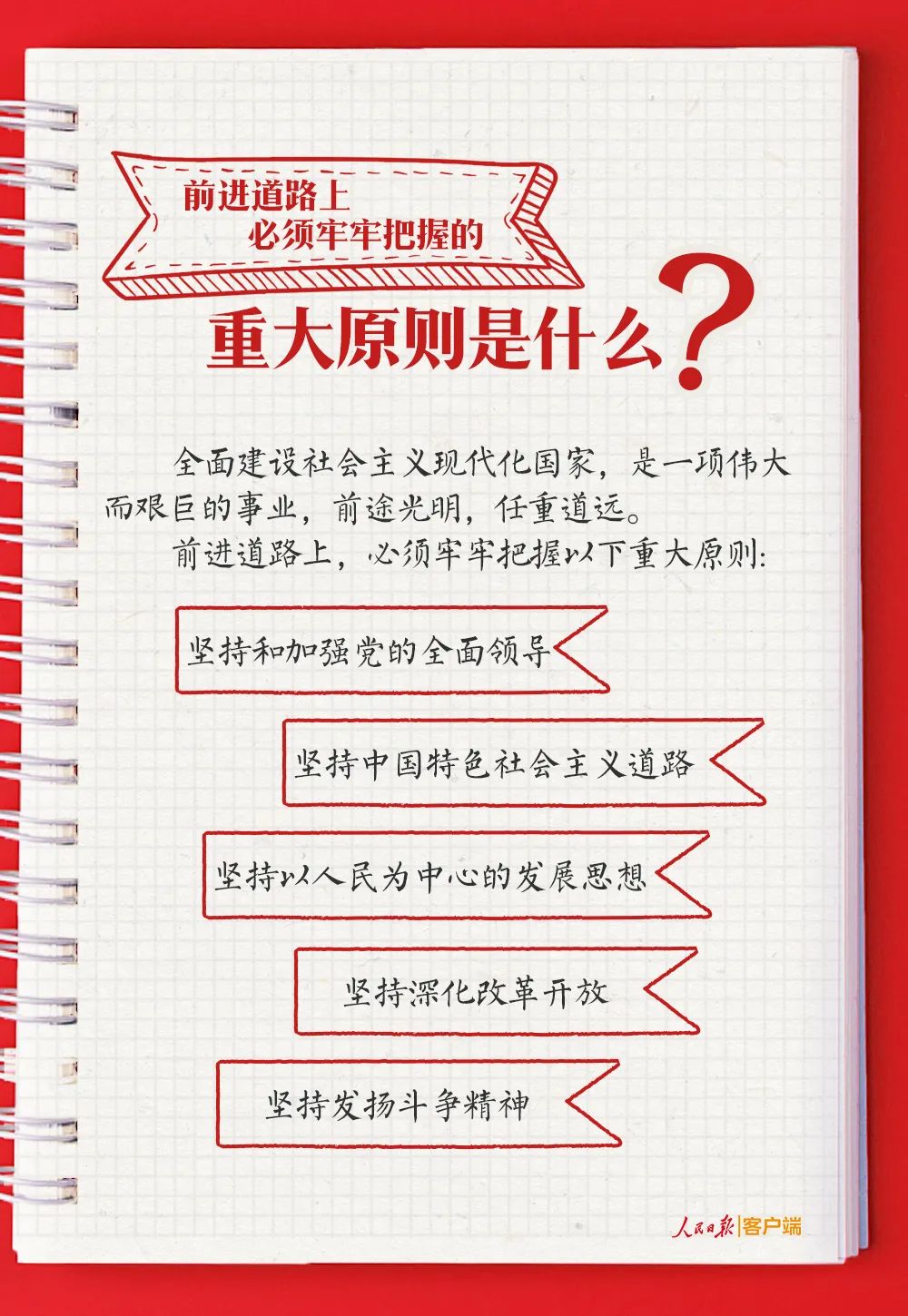 前进道路上
必须牢牢把握的

重大原则是什么?

全面建设社会主义现代化国家，是一项伟大而艰巨的事业，前途光明，任重道远。

前进道路上，必须牢牢把握以下重大原则:

坚持和加强党的全面领导

坚持中国特色社会主义道路

坚持以人民为中心的发展思想

坚持深化改革开放

坚持发扬斗争精神

人民日报|客户端