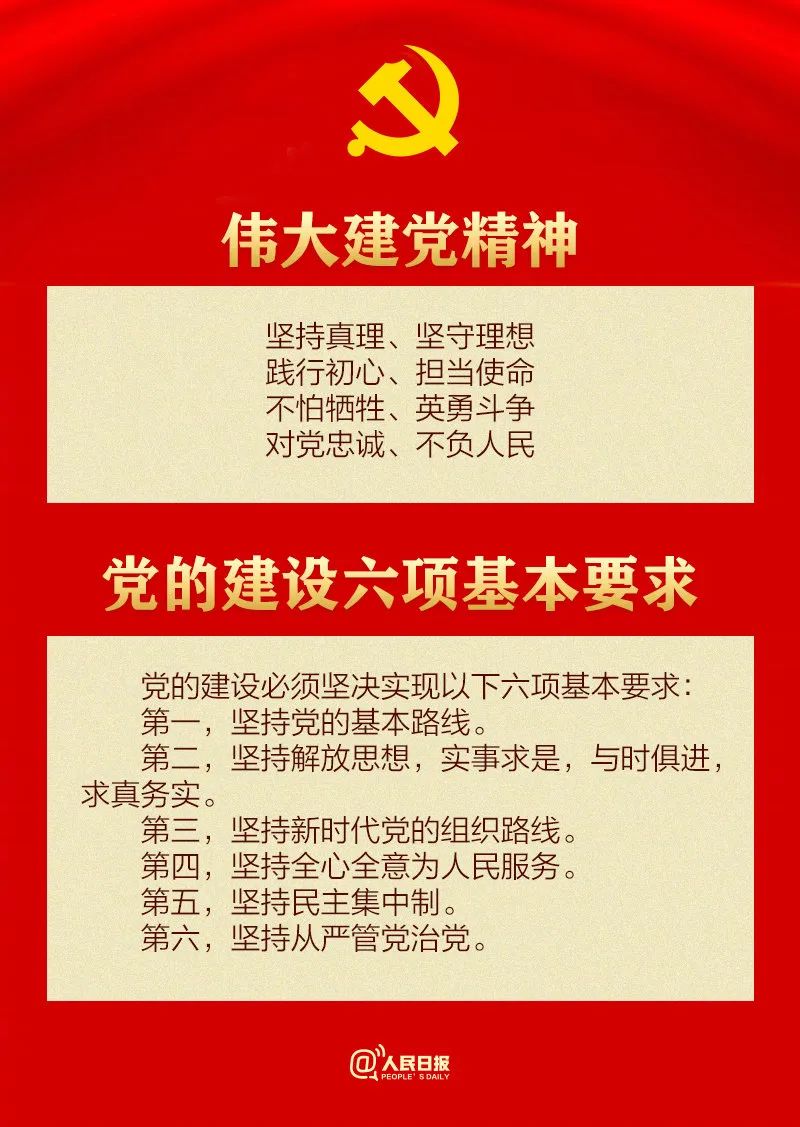 伟大建党精神

坚持真理、坚守理想
践行初心、担当使命
不怕牺牲、英勇斗争
对党忠诚、不负人民

党的建设六项基本要求

党的建设必须坚决实现以下六项基本要求：
第一，坚持党的基本路线。
第二，坚持解放思想，实事求是，与时俱进，求真务实。
第三，坚持新时代党的组织路线。
第四，坚持全心全意为人民服务。
第五，坚持民主集中制。
第六，坚持从严管党治党。

@人民日报
PEOPLE'S DAILY