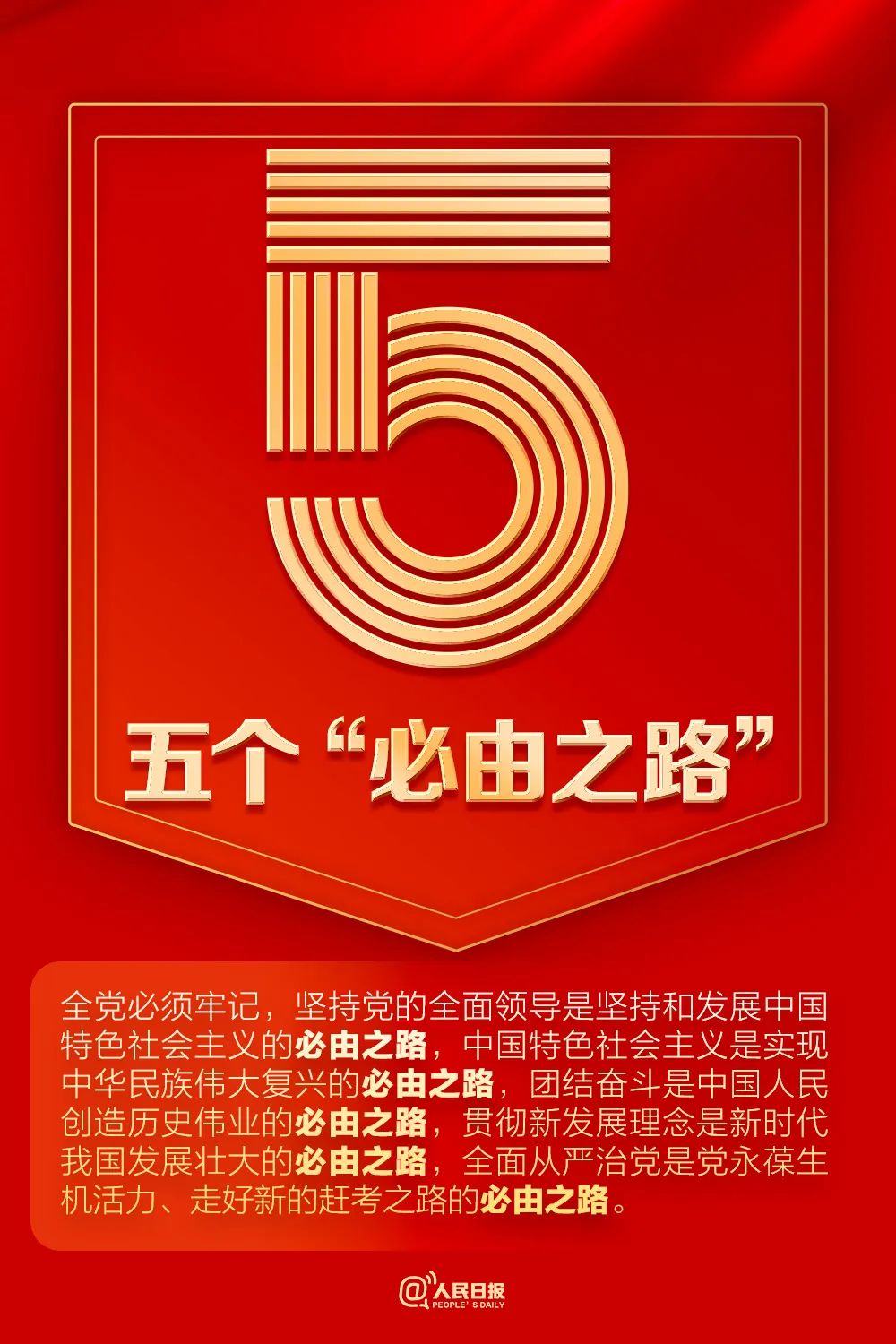 5

五个“必由之路”

全党必须牢记，坚持党的全面领导是坚持和发展中国特色社会主义的必由之路，中国特色社会主义是实现中华民族伟大复兴的必由之路，团结奋斗是中国人民创造历史伟业的必由之路，贯彻新发展理念是新时代我国发展壮大的必由之路，全面从严治党是党永葆生机活力、走好新的赶考之路的必由之路。

@人民日报
PEOPLE'S DAILY