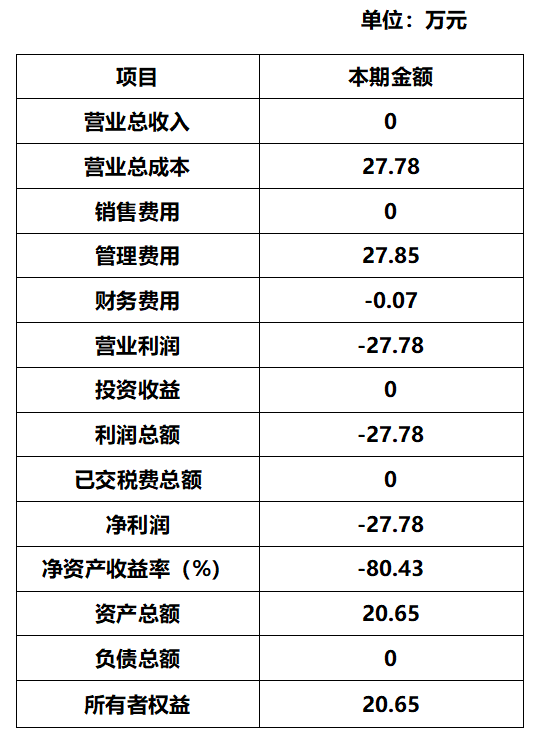 单位：万元

| 项目 | 本期金额 |
|---|---|
| 营业总收入 | 0 |
| 营业总成本 | 27.78 |
| 销售费用 | 0 |
| 管理费用 | 27.85 |
| 财务费用 | -0.07 |
| 营业利润 | -27.78 |
| 投资收益 | 0 |
| 利润总额 | -27.78 |
| 已交税费总额 | 0 |
| 净利润 | -27.78 |
| 净资产收益率（%） | -80.43 |
| 资产总额 | 20.65 |
| 负债总额 | 0 |
| 所有者权益 | 20.65 |