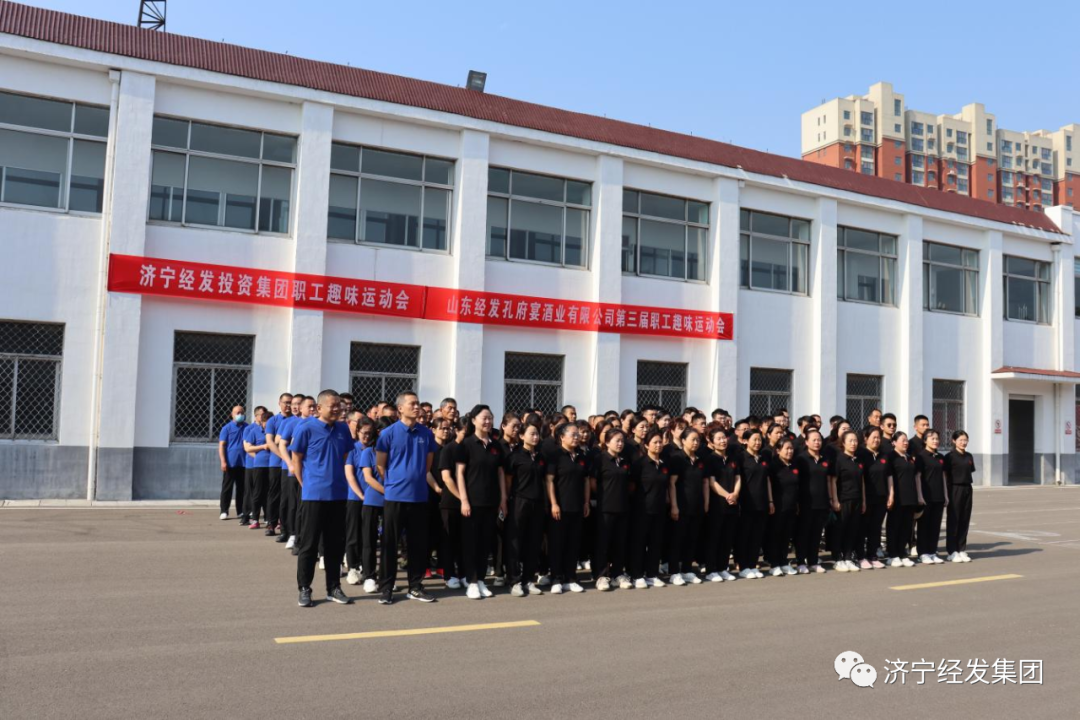 济宁经发投资集团职工趣味运动会 山东经发孔府宴酒业有限公司第三届职工趣味运动会

济宁经发集团