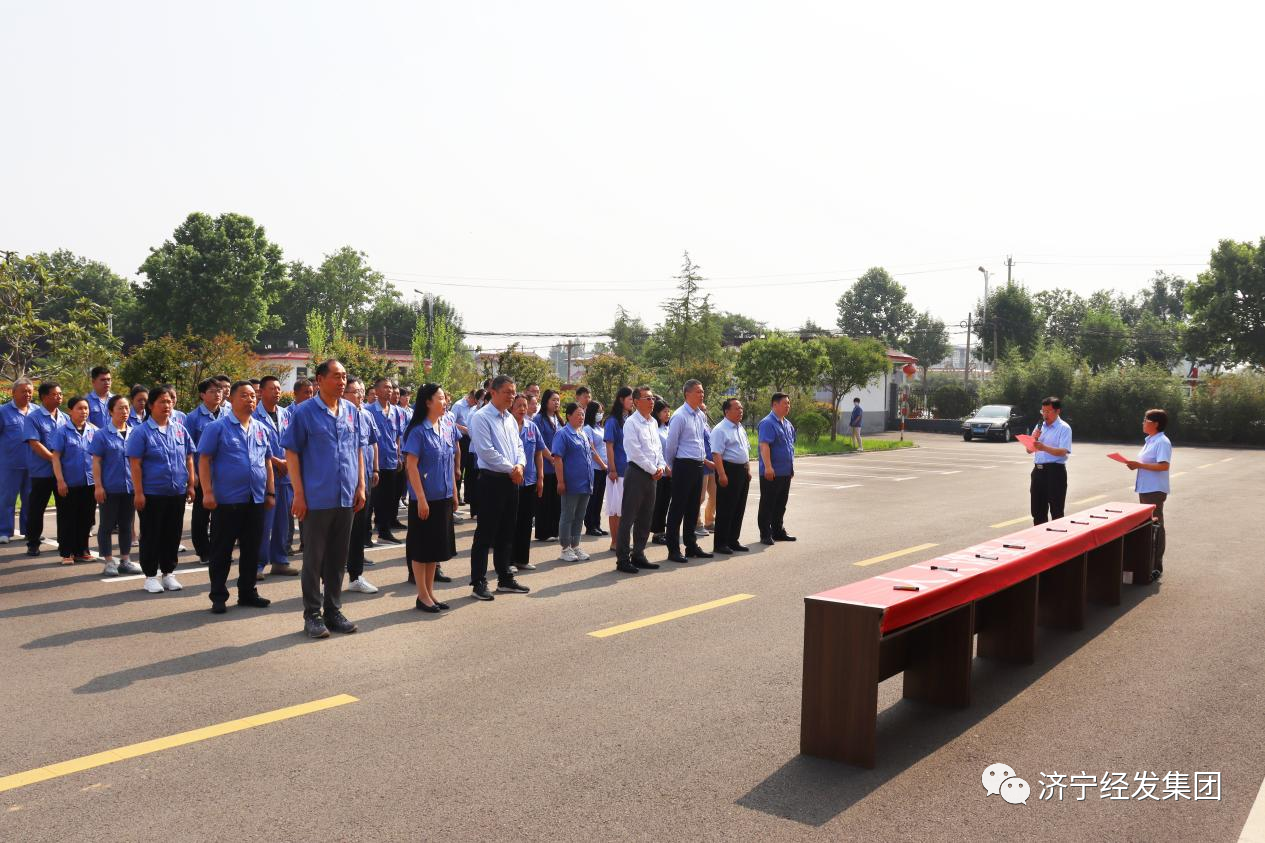 济宁经发集团