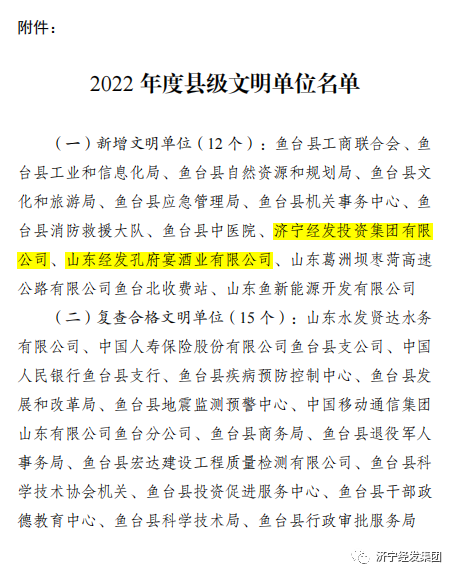 附件：

2022 年度县级文明单位名单

（一）新增文明单位（12 个）：鱼台县工商联合会、鱼台县工业和信息化局、鱼台县自然资源和规划局、鱼台县文化和旅游局、鱼台县应急管理局、鱼台县机关事务中心、鱼台县消防救援大队、鱼台县中医院、济宁经发投资集团有限公司、山东经发孔府宴酒业有限公司、山东葛洲坝枣菏高速公路有限公司鱼台北收费站、山东鱼新能源开发有限公司

（二）复查合格文明单位（15 个）：山东水发贤达水务有限公司、中国人寿保险股份有限公司鱼台县支公司、中国人民银行鱼台县支行、鱼台县疾病预防控制中心、鱼台县发展和改革局、鱼台县地震监测预警中心、中国移动通信集团山东有限公司鱼台分公司、鱼台县商务局、鱼台县退役军人事务局、鱼台县宏达建设工程质量检测有限公司、鱼台县科学技术协会机关、鱼台县投资促进服务中心、鱼台县干部政德教育中心、鱼台县科学技术局、鱼台县行政审批服务局

济宁经发集团