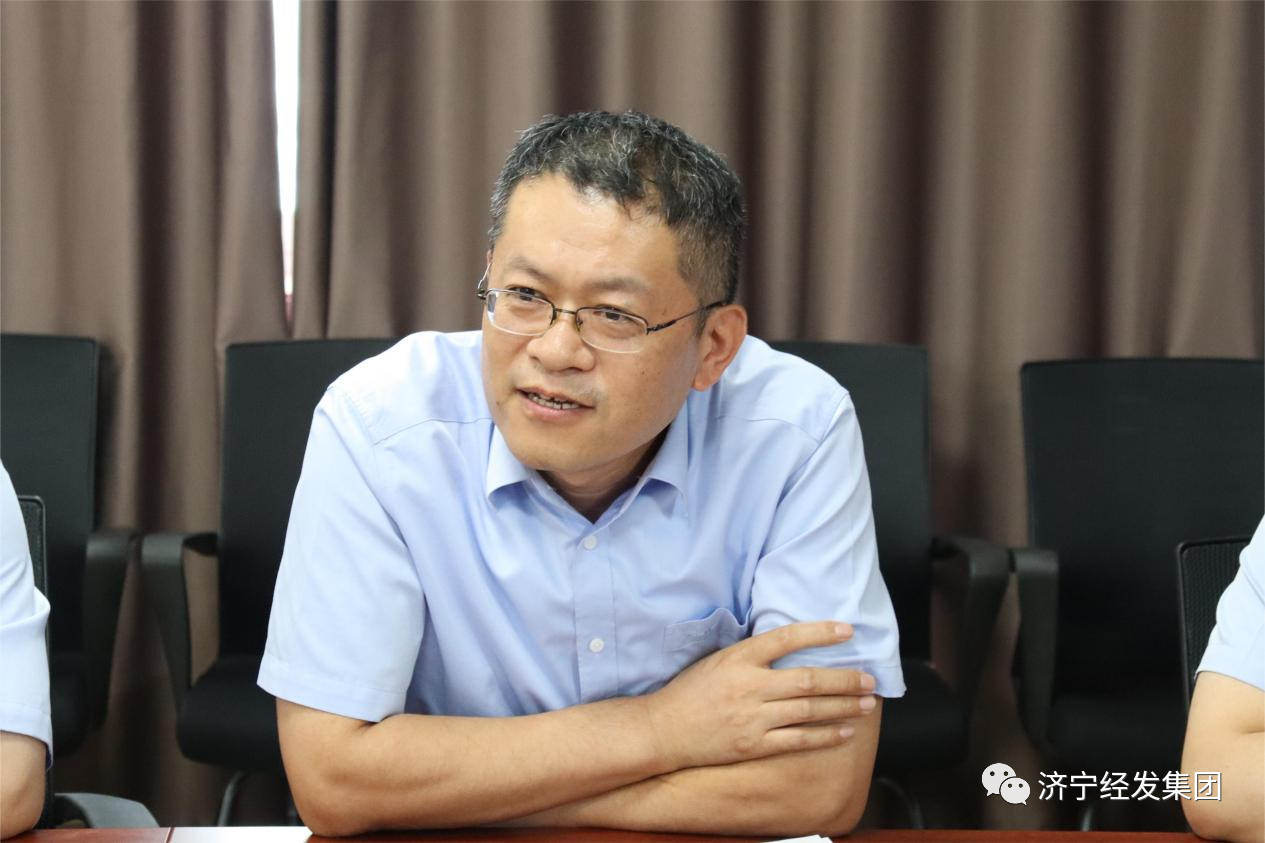 济宁经发集团