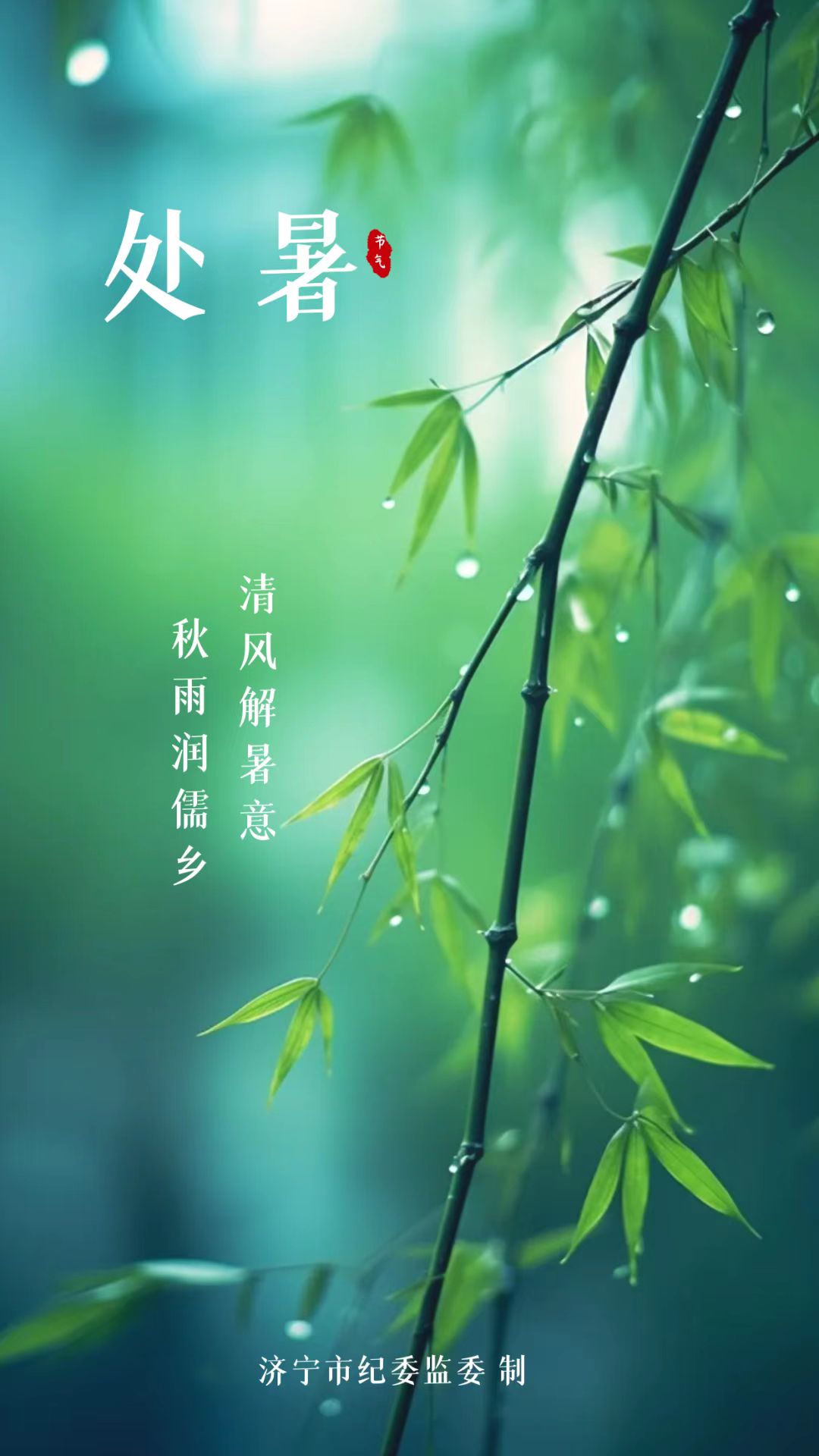 处暑

节气

清风解暑意

秋雨润儒乡

济宁市纪委监委 制