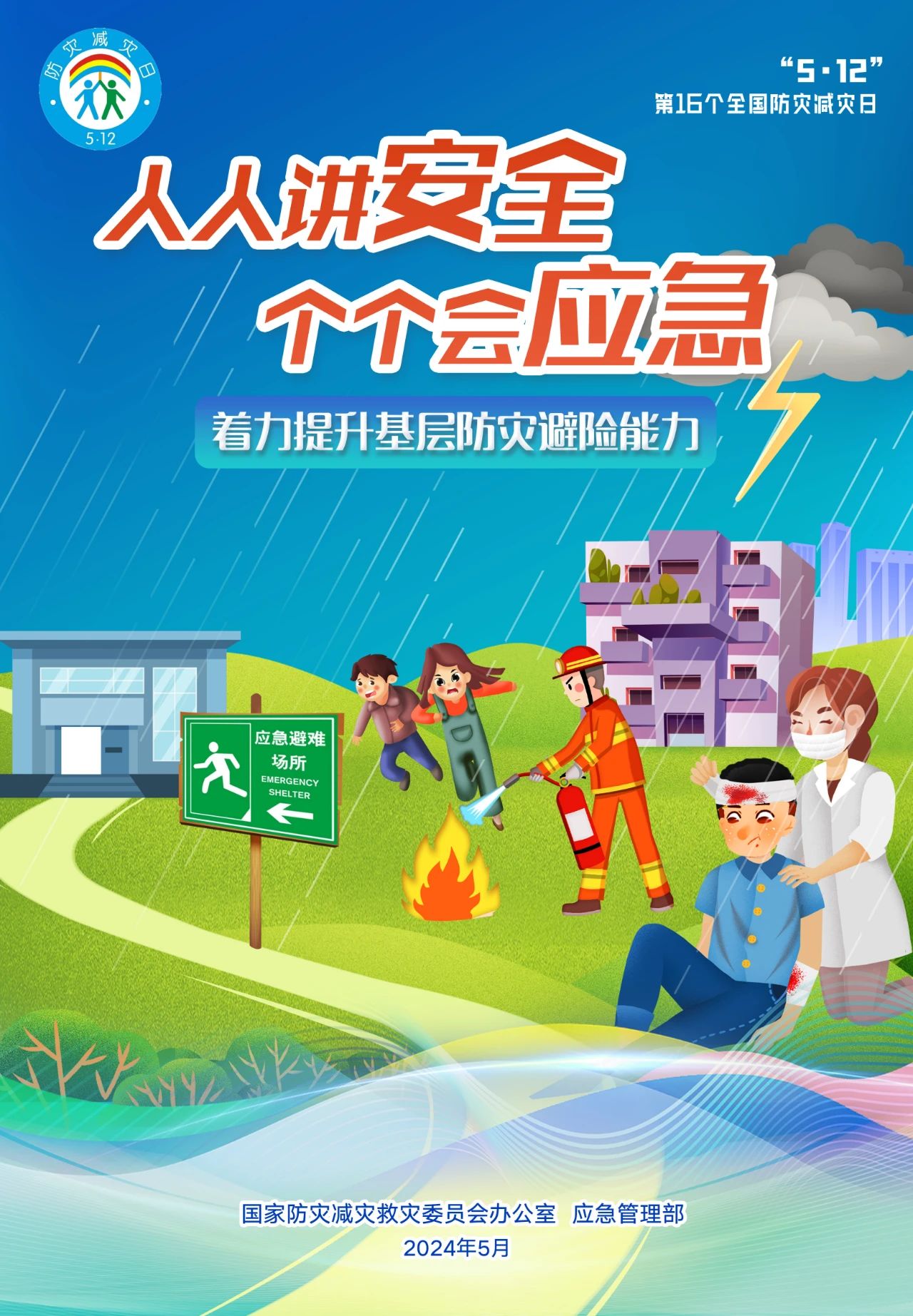 防灾减灾日
5·12

“5·12”
第16个全国防灾减灾日

人人讲安全
个个会应急

着力提升基层防灾避险能力

应急避难场所
EMERGENCY SHELTER

国家防灾减灾救灾委员会办公室 应急管理部
2024年5月