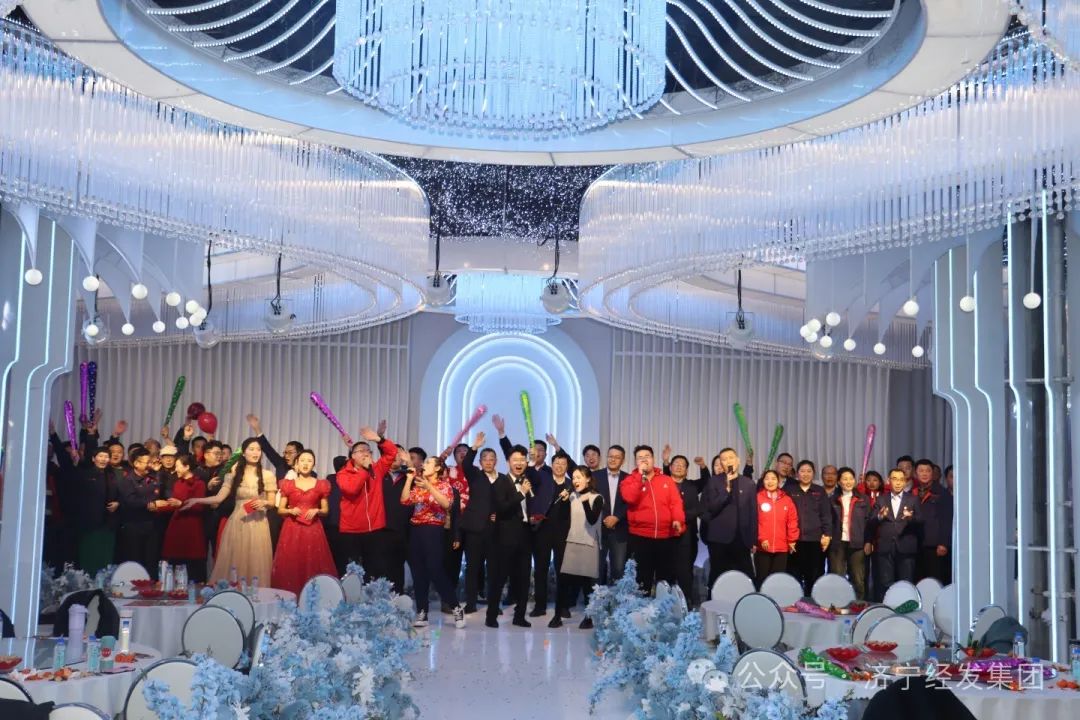 公众号 · 济宁经发集团