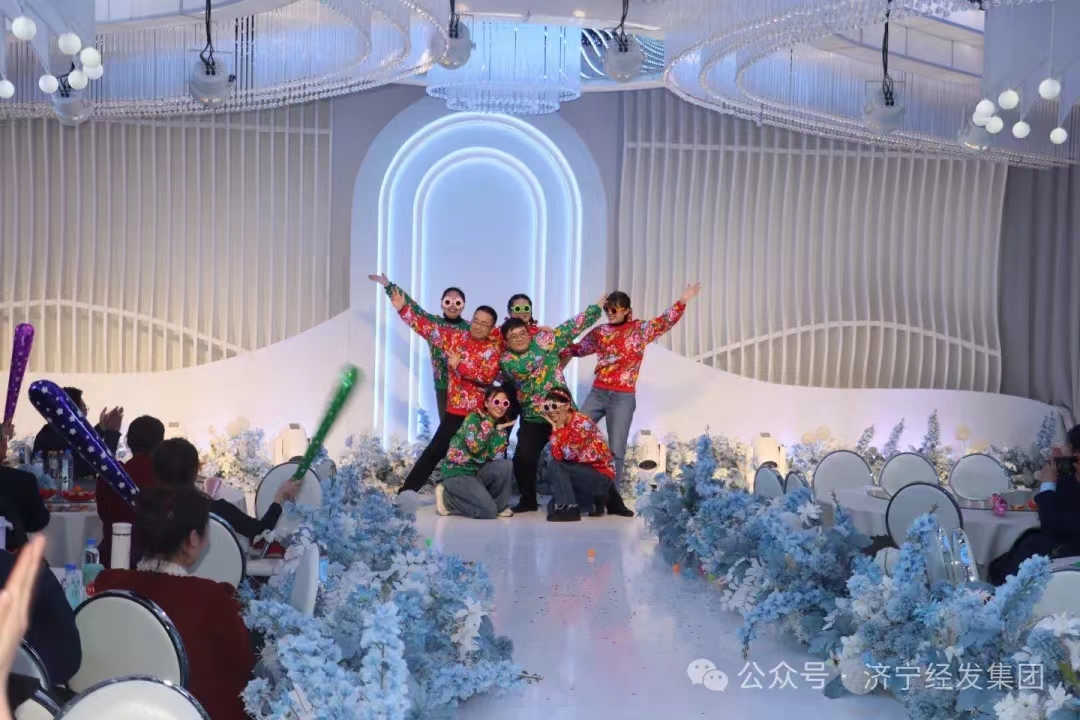 公众号 · 济宁经发集团