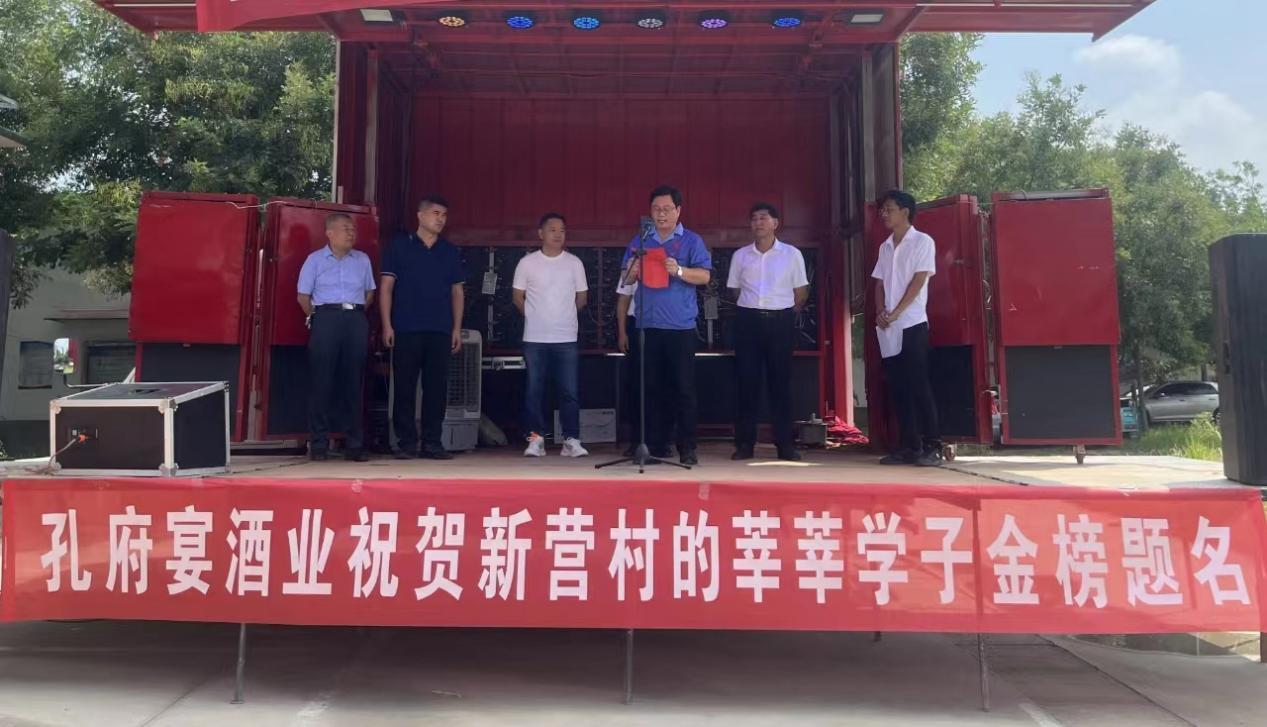 孔府宴酒业祝贺新营村的莘莘学子金榜题名