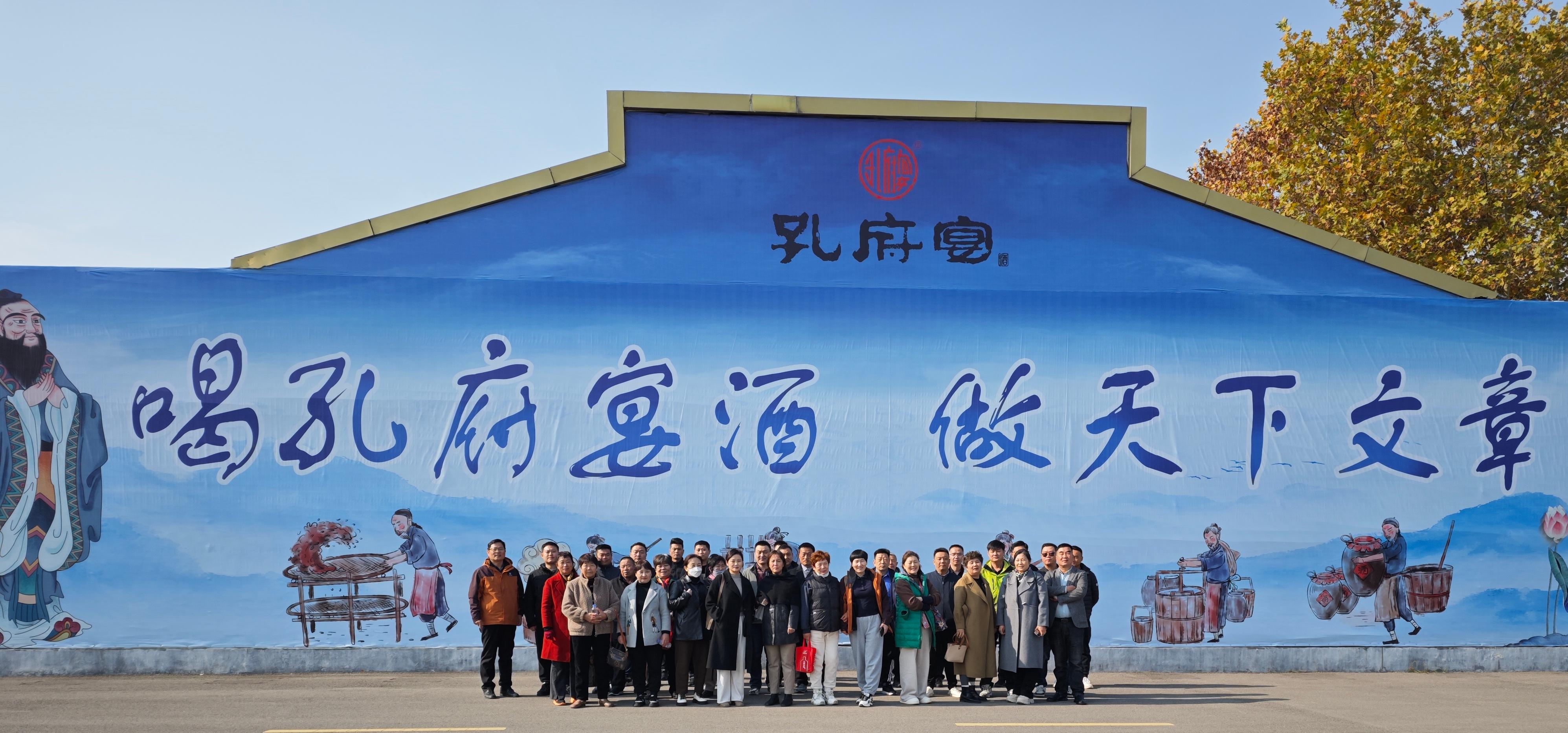 孔府宴

喝孔府宴酒 做天下文章