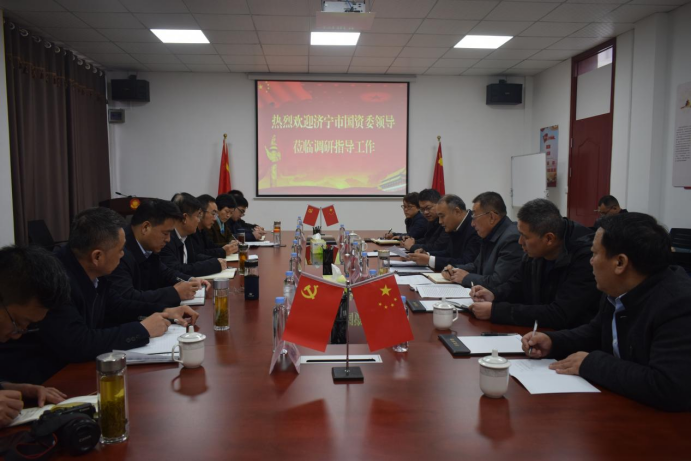 热烈欢迎济宁市国资委领导
莅临调研指导工作